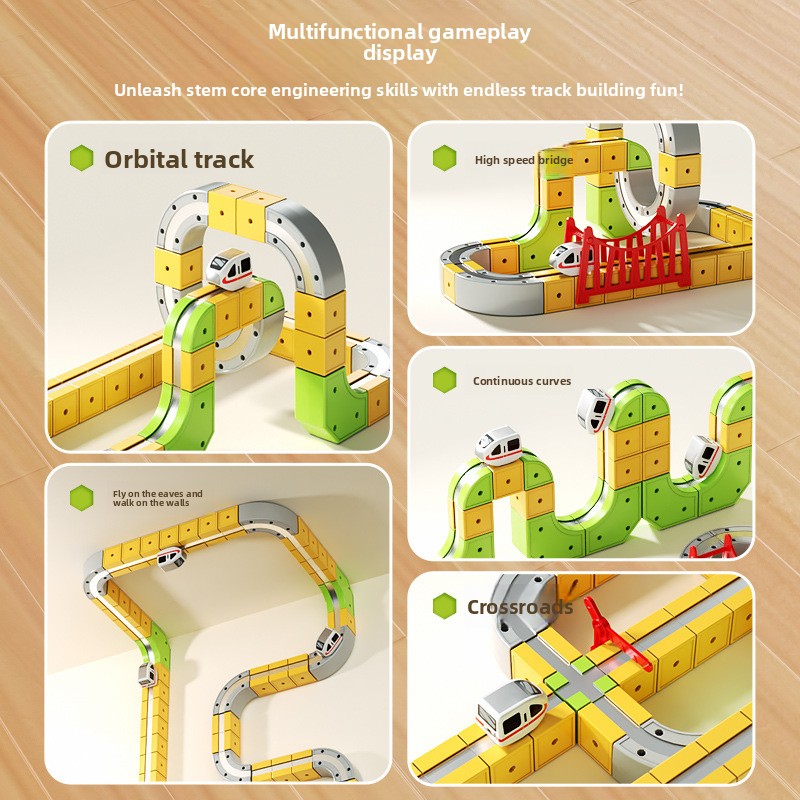 Multifunctional gameplay display

Unleash stem core engineering skills with endless track building fun!

Orbital track

High speed bridge

Continuous curves

Fly on the eaves and walk on the walls

Crossroads